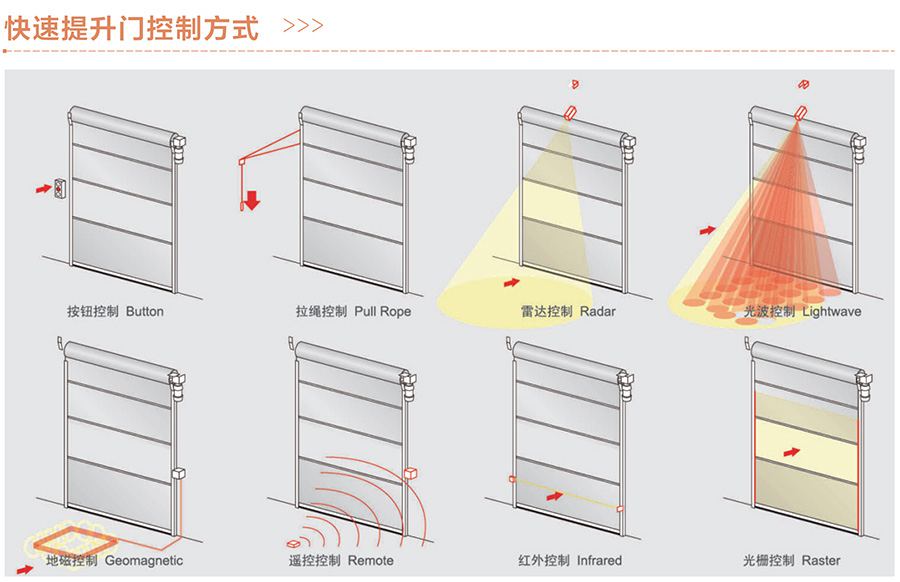 快速提升门控制方式 >>>

按钮控制 Button

拉绳控制 Pull Rope

雷达控制 Radar

光波控制 Lightwave

地磁控制 Geomagnetic

遥控控制 Remote

红外控制 Infrared

光栅控制 Raster